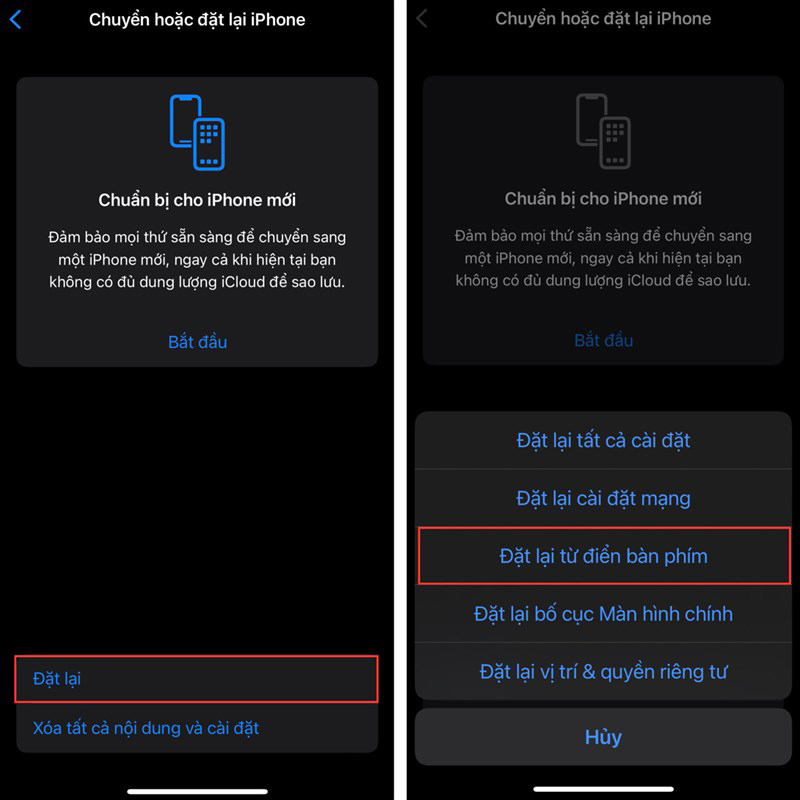 Chuyển hoặc đặt lại iPhone

Chuẩn bị cho iPhone mới

Đảm bảo mọi thứ sẵn sàng để chuyển sang một iPhone mới, ngay cả khi hiện tại bạn không có đủ dung lượng iCloud để sao lưu.

Bắt đầu

Đặt lại

Xóa tất cả nội dung và cài đặt

Chuyển hoặc đặt lại iPhone

Chuẩn bị cho iPhone mới

Đảm bảo mọi thứ sẵn sàng để chuyển sang một iPhone mới, ngay cả khi hiện tại bạn không có đủ dung lượng iCloud để sao lưu.

Bắt đầu

Đặt lại tất cả cài đặt

Đặt lại cài đặt mạng

Đặt lại từ điển bàn phím

Đặt lại bố cục Màn hình chính

Đặt lại vị trí & quyền riêng tư

Hủy