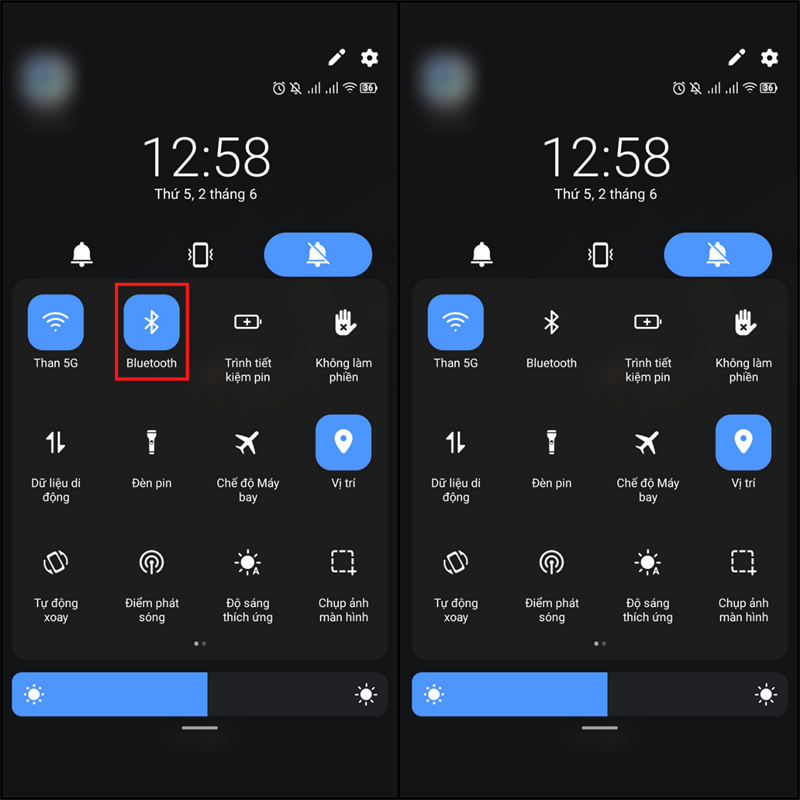 36

12:58
Thứ 5, 2 tháng 6

Than 5G
Bluetooth
Trình tiết kiệm pin
Không làm phiền

Dữ liệu di động
Đèn pin
Chế độ Máy bay
Vị trí

Tự động xoay
Điểm phát sóng
Độ sáng thích ứng
Chụp ảnh màn hình

36

12:58
Thứ 5, 2 tháng 6

Than 5G
Bluetooth
Trình tiết kiệm pin
Không làm phiền

Dữ liệu di động
Đèn pin
Chế độ Máy bay
Vị trí

Tự động xoay
Điểm phát sóng
Độ sáng thích ứng
Chụp ảnh màn hình